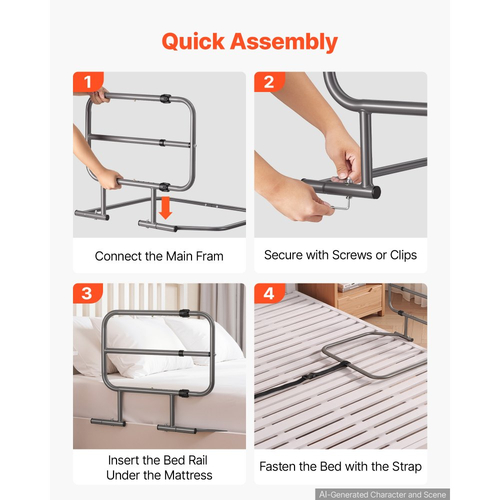 Quick Assembly

1

Connect the Main Fram

2

Secure with Screws or Clips

3

Insert the Bed Rail Under the Mattress

4

Fasten the Bed with the Strap

AI-Generated Character and Scene