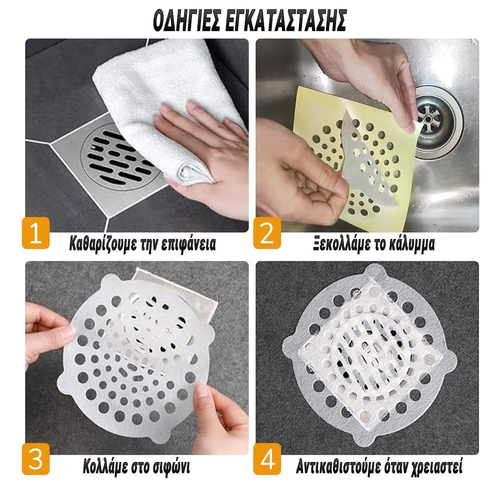 ΟΔΗΓΙΕΣ ΕΓΚΑΤΑΣΤΑΣΗΣ

1 Καθαρίζουμε την επιφάνεια

2 Ξεκολλάμε το κάλυμμα

3 Κολλάμε στο σιφώνι

4 Αντικαθιστούμε όταν χρειαστεί