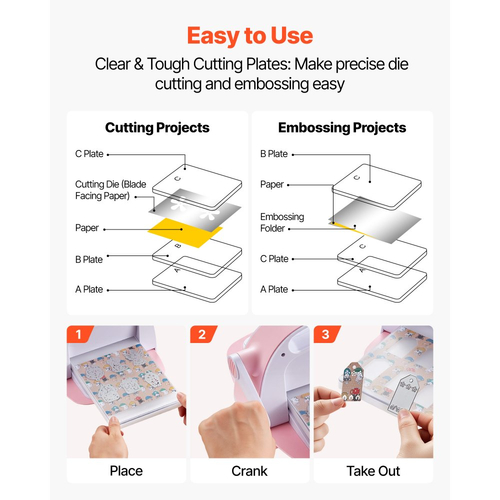 Easy to Use

Clear & Tough Cutting Plates: Make precise die cutting and embossing easy

Cutting Projects

C Plate

Cutting Die (Blade Facing Paper)

Paper

B Plate

A Plate

C

B

A

Embossing Projects

B Plate

Paper

Embossing Folder

C Plate

A Plate

C

C

A

1

Place

2

Crank

3

Take Out