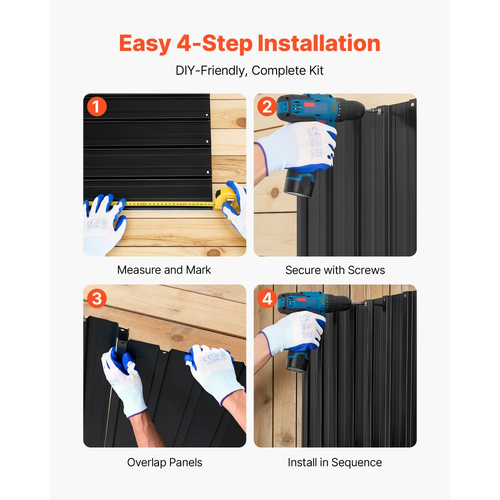 Easy 4-Step Installation

DIY-Friendly, Complete Kit

1

Measure and Mark

2

Secure with Screws

3

Overlap Panels

4

Install in Sequence