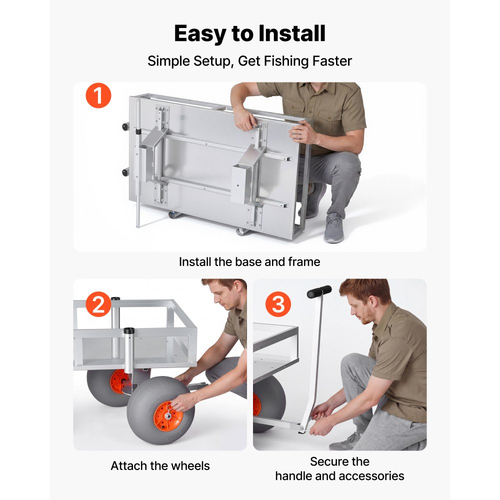 Easy to Install

Simple Setup, Get Fishing Faster

1

Install the base and frame

2

Attach the wheels

3

Secure the handle and accessories