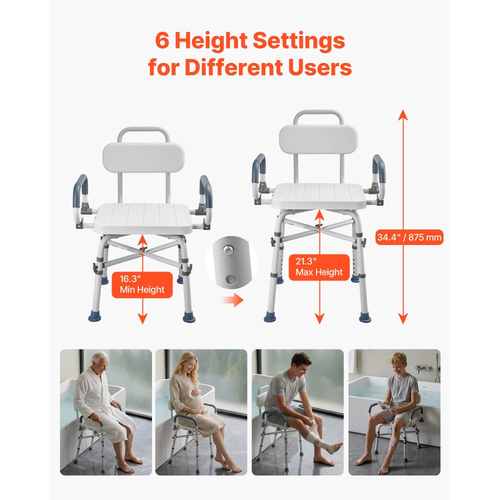 6 Height Settings for Different Users

16.3"
Min Height

21.3"
Max Height

34.4" / 875 mm