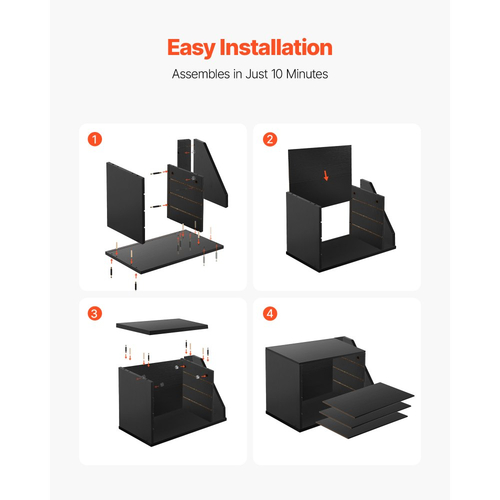 Easy Installation

Assembles in Just 10 Minutes

1

2

3

4