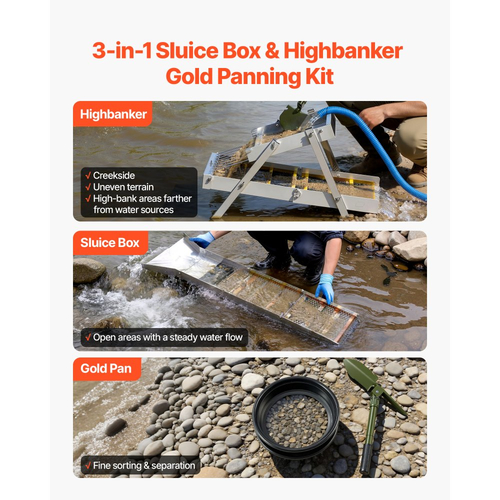 3-in-1 Sluice Box & Highbanker Gold Panning Kit

Highbanker

✓ Creekside
✓ Uneven terrain
✓ High-bank areas farther from water sources

Sluice Box

✓ Open areas with a steady water flow

Gold Pan

✓ Fine sorting & separation