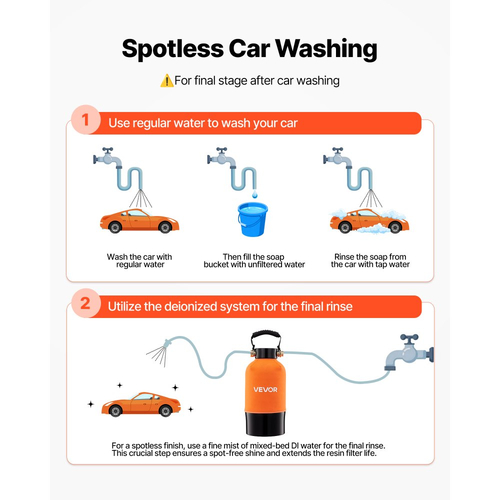 Spotless Car Washing

⚠️For final stage after car washing

1 Use regular water to wash your car

Wash the car with regular water

Then fill the soap bucket with unfiltered water

Rinse the soap from the car with tap water

2 Utilize the deionized system for the final rinse

VEVOR

For a spotless finish, use a fine mist of mixed-bed DI water for the final rinse. This crucial step ensures a spot-free shine and extends the resin filter life.