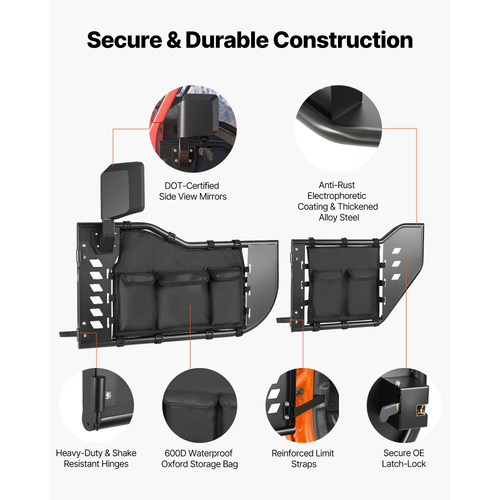 Secure & Durable Construction

DOT-Certified Side View Mirrors

Anti-Rust Electrophoretic Coating & Thickened Alloy Steel

Heavy-Duty & Shake Resistant Hinges

600D Waterproof Oxford Storage Bag

Reinforced Limit Straps

Secure OE Latch-Lock