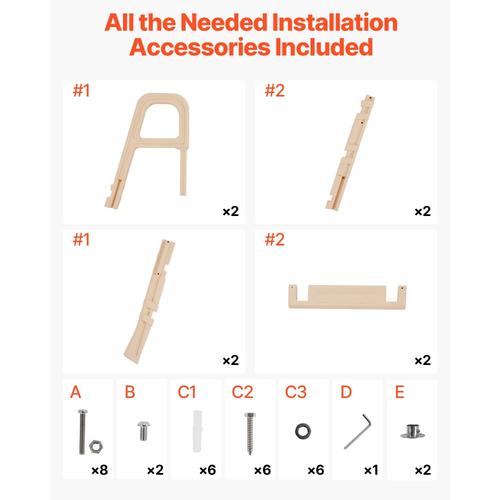 All the Needed Installation Accessories Included

#1

×2

#2

×2

#1

×2

#2

×2

A

×8

B

×2

C1

×6

C2

×6

C3

×6

D

×1

E

×2