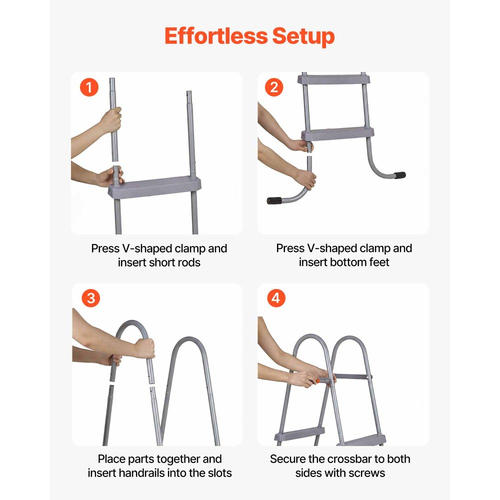 Effortless Setup

1

Press V-shaped clamp and insert short rods

2

Press V-shaped clamp and insert bottom feet

3

Place parts together and insert handrails into the slots

4

Secure the crossbar to both sides with screws