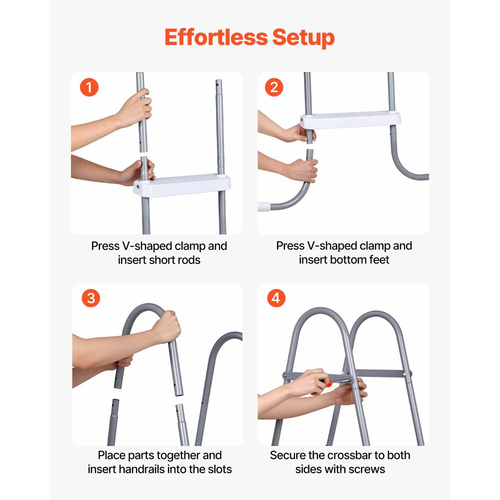 Effortless Setup

1

Press V-shaped clamp and insert short rods

2

Press V-shaped clamp and insert bottom feet

3

Place parts together and insert handrails into the slots

4

Secure the crossbar to both sides with screws