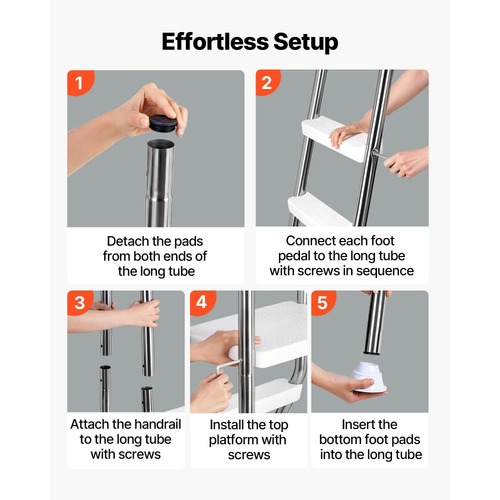 Effortless Setup

1

Detach the pads from both ends of the long tube

2

Connect each foot pedal to the long tube with screws in sequence

3

Attach the handrail to the long tube with screws

4

Install the top platform with screws

5

Insert the bottom foot pads into the long tube