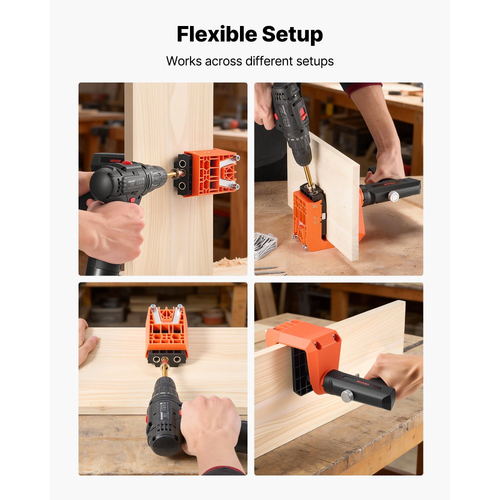 Flexible Setup

Works across different setups