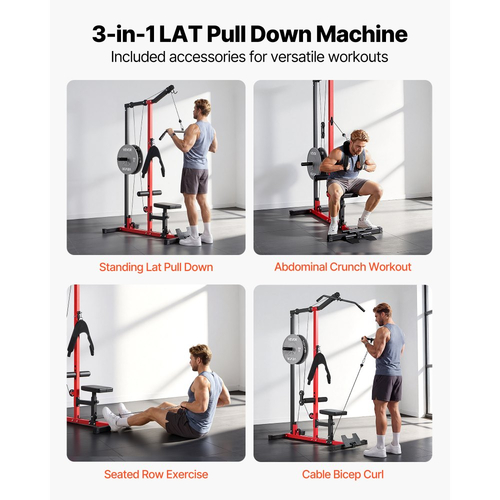 3-in-1 LAT Pull Down Machine
Included accessories for versatile workouts

VEVOR

Standing Lat Pull Down

Abdominal Crunch Workout

Seated Row Exercise

VEVOR

Cable Bicep Curl