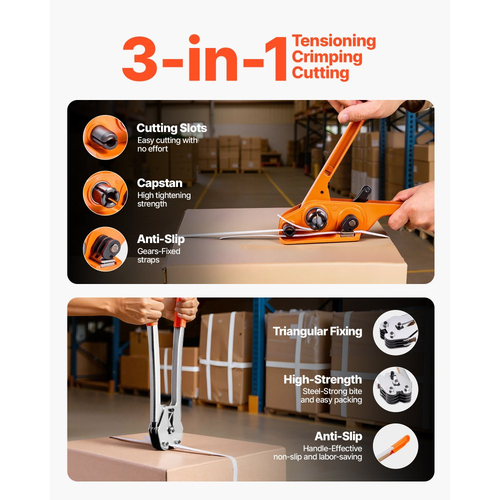 3-in-1 Tensioning Crimping Cutting

Cutting Slots
Easy cutting with no effort

Capstan
High tightening strength

Anti-Slip
Gears-Fixed straps

Triangular Fixing

High-Strength
Steel-Strong bite and easy packing

Anti-Slip
Handle-Effective non-slip and labor-saving