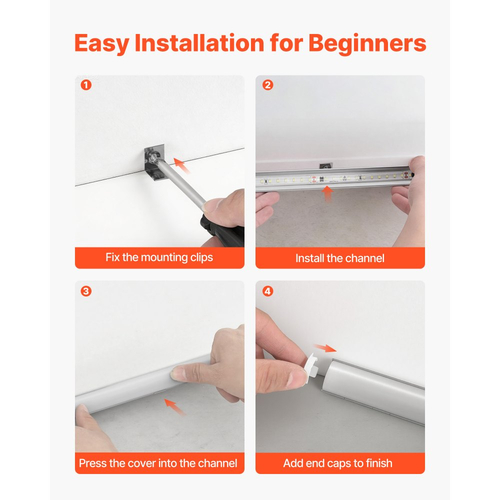 Easy Installation for Beginners

1

Fix the mounting clips

2

Install the channel

3

Press the cover into the channel

4

Add end caps to finish