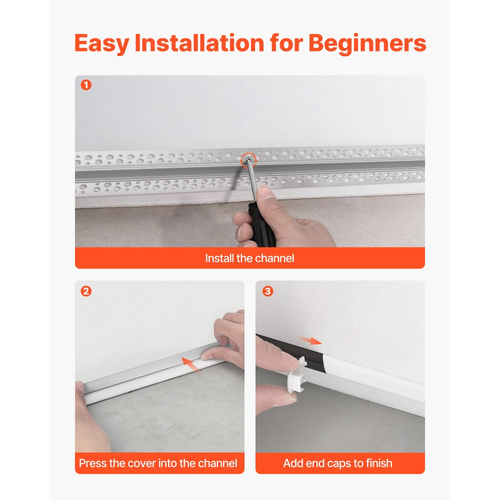 Easy Installation for Beginners

1

Install the channel

2

Press the cover into the channel

3

Add end caps to finish