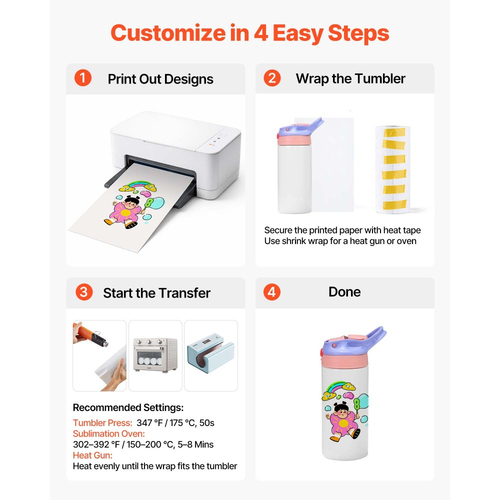 Customize in 4 Easy Steps

1 Print Out Designs

2 Wrap the Tumbler

Secure the printed paper with heat tape
Use shrink wrap for a heat gun or oven

3 Start the Transfer

Recommended Settings:

Tumbler Press: 347 °F / 175 °C, 50s
Sublimation Oven:
302–392 °F / 150–200 °C, 5–8 Mins
Heat Gun:
Heat evenly until the wrap fits the tumbler

4 Done