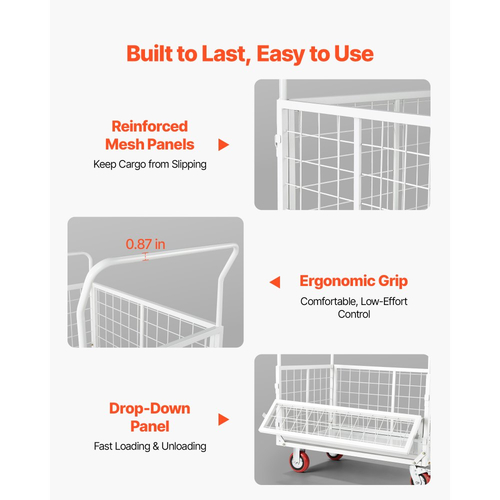 Built to Last, Easy to Use

Reinforced Mesh Panels

Keep Cargo from Slipping

0.87 in

Ergonomic Grip

Comfortable, Low-Effort Control

Drop-Down Panel

Fast Loading & Unloading