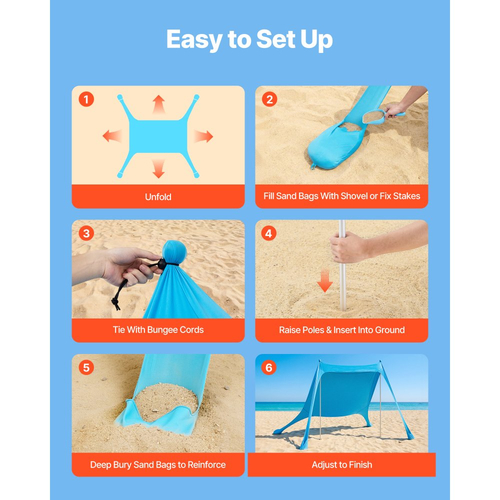 Easy to Set Up

1
Unfold

2
Fill Sand Bags With Shovel or Fix Stakes

3
Tie With Bungee Cords

4
Raise Poles & Insert Into Ground

5
Deep Bury Sand Bags to Reinforce

6
Adjust to Finish