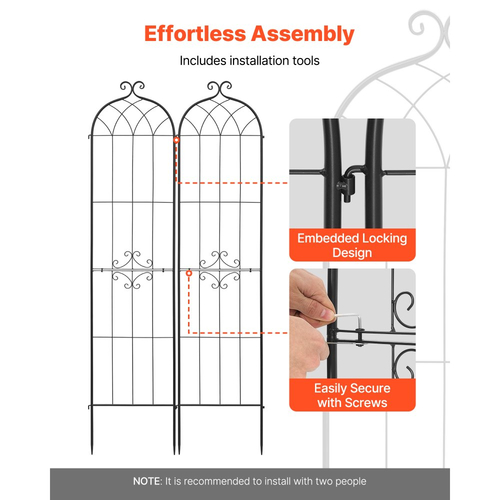 Effortless Assembly

Includes installation tools

Embedded Locking Design

Easily Secure with Screws

NOTE: It is recommended to install with two people