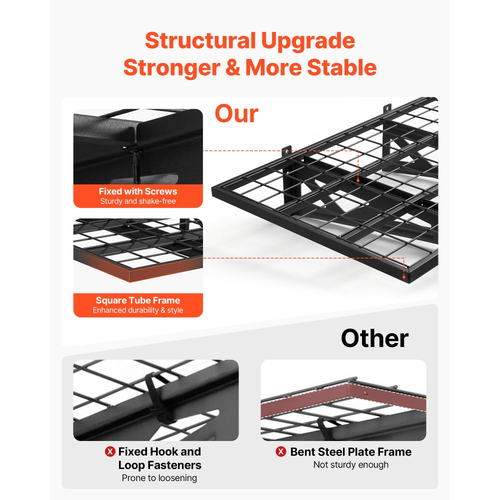 Structural Upgrade
Stronger & More Stable

Our

Fixed with Screws
Sturdy and shake-free

Square Tube Frame
Enhanced durability & style

Other

Fixed Hook and Loop Fasteners
Prone to loosening

Bent Steel Plate Frame
Not sturdy enough