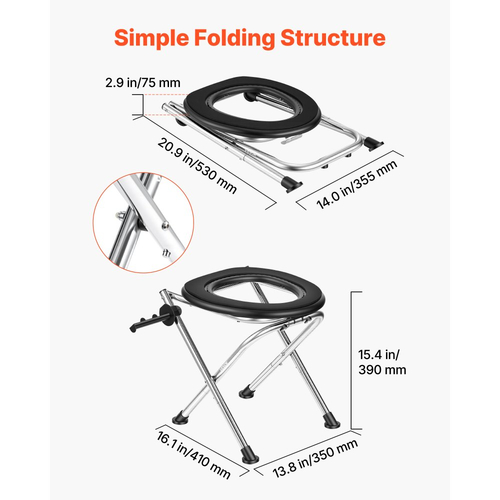 Simple Folding Structure

2.9 in/75 mm

20.9 in/530 mm

14.0 in/355 mm

15.4 in/ 390 mm

16.1 in/410 mm

13.8 in/350 mm