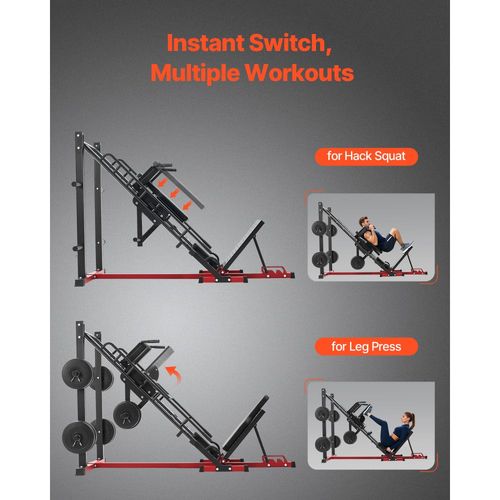 Instant Switch, Multiple Workouts

for Hack Squat

for Leg Press