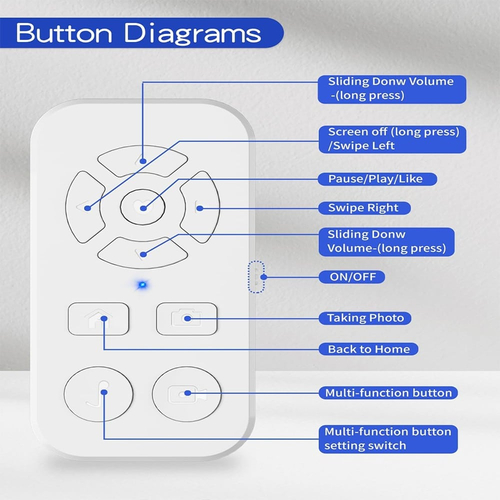 Button Diagrams

Sliding Donw Volume -(long press)

Screen off (long press) /Swipe Left

Pause/Play/Like

Swipe Right

Sliding Donw Volume-(long press)

ON/OFF

Taking Photo

Back to Home

Multi-function button

Multi-function button setting switch