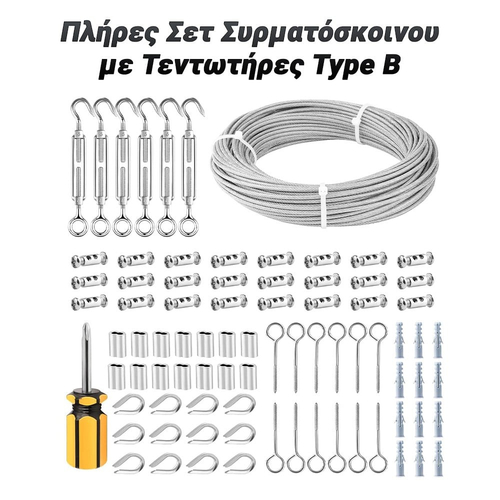 Πλήρες Σετ Συρματόσκοινου με Τεντωτήρες Type B