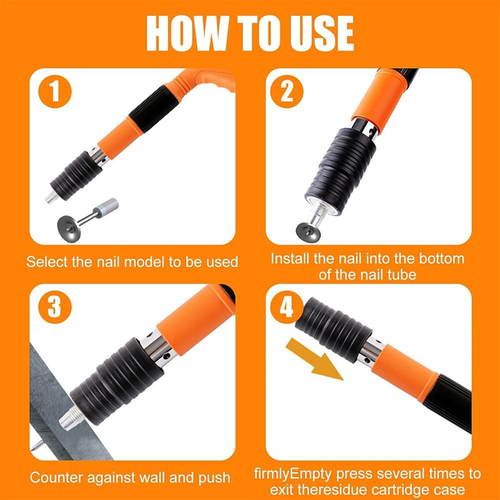 HOW TO USE

1

Select the nail model to be used

2

Install the nail into the bottom of the nail tube

3

Counter against wall and push

4

firmlyEmpty press several times to exit theresidue cartridge case