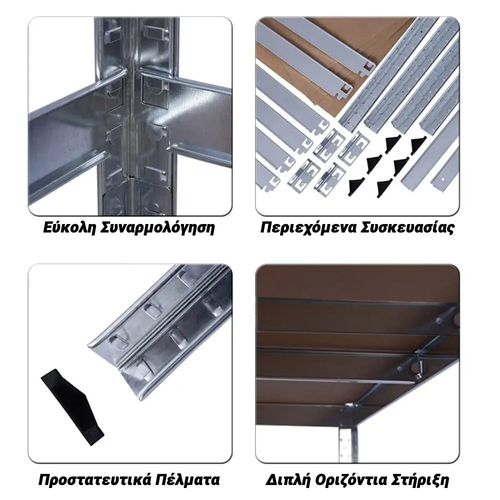 Εύκολη Συναρμολόγηση

Περιεχόμενα Συσκευασίας

Προστατευτικά Πέλματα

Διπλή Οριζόντια Στήριξη