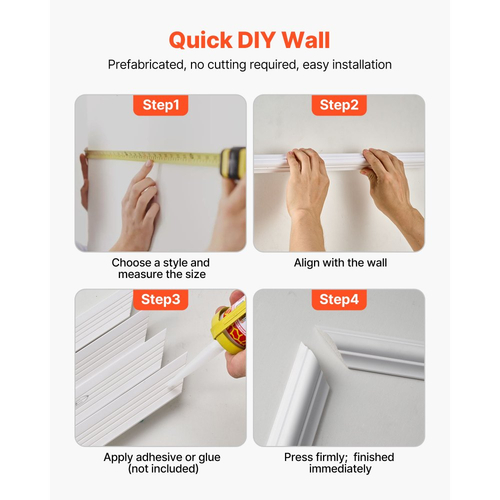 Quick DIY Wall

Prefabricated, no cutting required, easy installation

Step1

Choose a style and measure the size

Step2

Align with the wall

Step3

Apply adhesive or glue (not included)

Step4

Press firmly; finished immediately