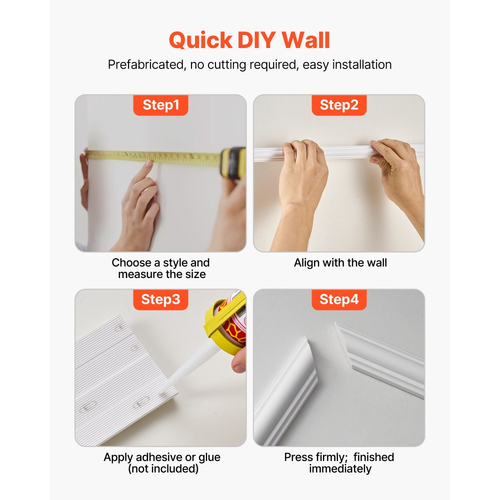 Quick DIY Wall

Prefabricated, no cutting required, easy installation

Step1

Choose a style and measure the size

Step2

Align with the wall

Step3

Apply adhesive or glue (not included)

Step4

Press firmly; finished immediately