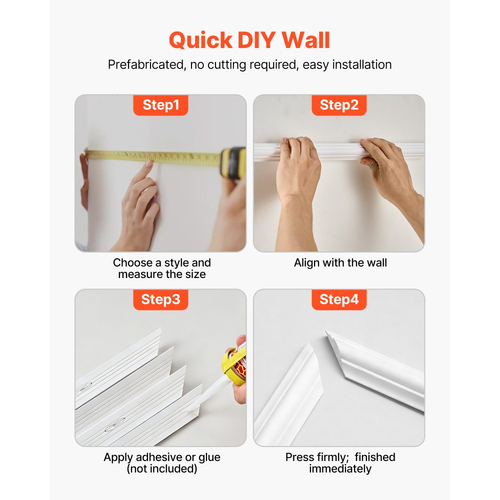 Quick DIY Wall

Prefabricated, no cutting required, easy installation

Step1

Choose a style and measure the size

Step2

Align with the wall

Step3

Apply adhesive or glue (not included)

Step4

Press firmly;  finished immediately