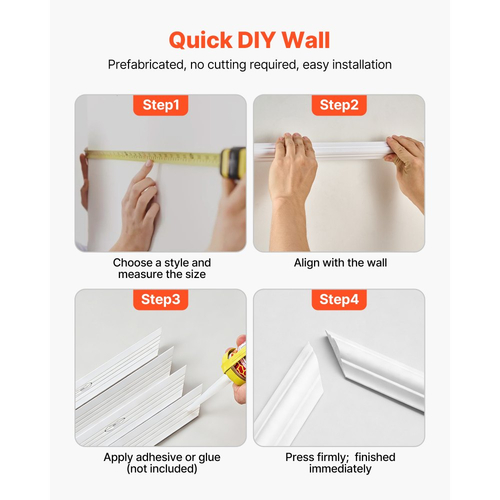 Quick DIY Wall

Prefabricated, no cutting required, easy installation

Step1

Choose a style and measure the size

Step2

Align with the wall

Step3

Apply adhesive or glue (not included)

Step4

Press firmly; finished immediately