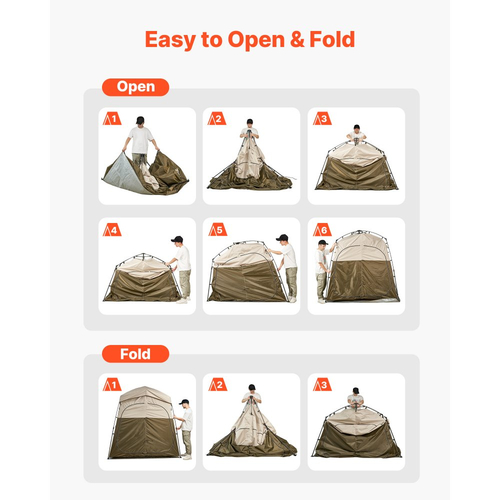 Easy to Open & Fold

Open

1

2

3

4

5

6

Fold

1

2

3