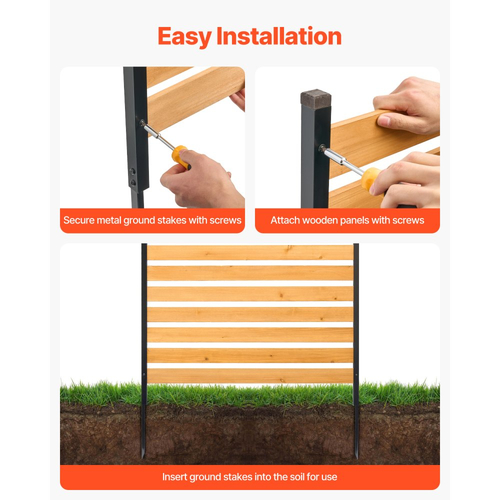 Easy Installation

Secure metal ground stakes with screws

Attach wooden panels with screws

Insert ground stakes into the soil for use