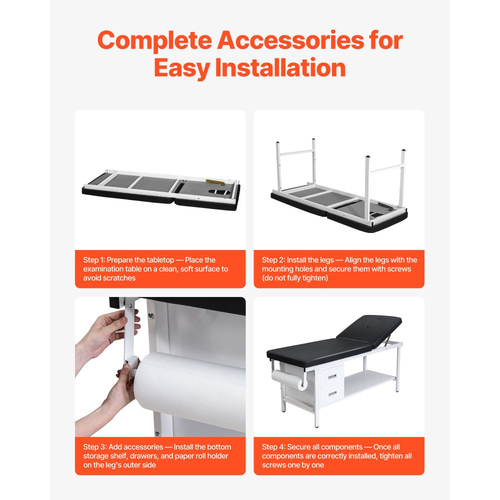 Complete Accessories for Easy Installation

Step 1: Prepare the tabletop — Place the examination table on a clean, soft surface to avoid scratches

Step 2: Install the legs — Align the legs with the mounting holes and secure them with screws (do not fully tighten)

Step 3: Add accessories — Install the bottom storage shelf, drawers, and paper roll holder on the leg's outer side

Step 4: Secure all components — Once all components are correctly installed, tighten all screws one by one