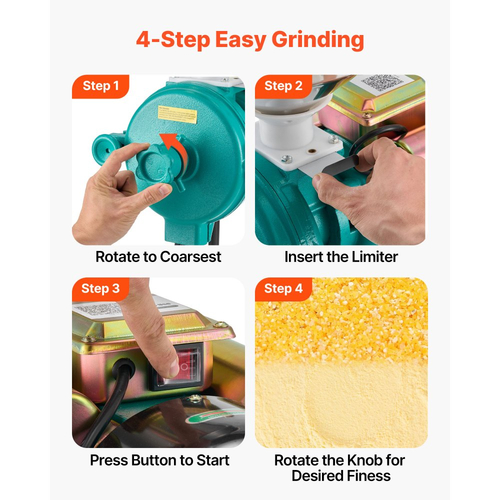 4-Step Easy Grinding

Step 1

Rotate to Coarsest

Step 2

Insert the Limiter

Step 3

Press Button to Start

Step 4

Rotate the Knob for Desired Finess