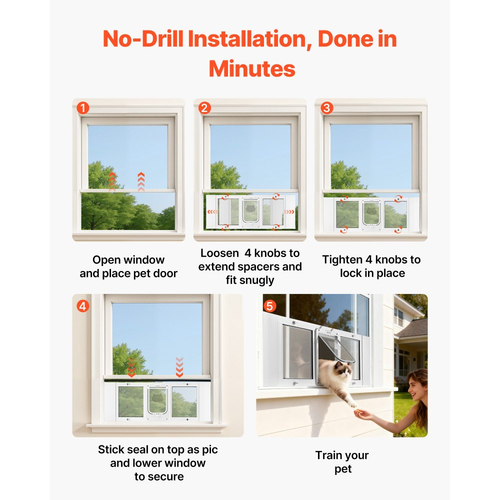 No-Drill Installation, Done in Minutes

1

Open window and place pet door

2

Loosen 4 knobs to extend spacers and fit snugly

3

Tighten 4 knobs to lock in place

4

Stick seal on top as pic and lower window to secure

5

Train your pet