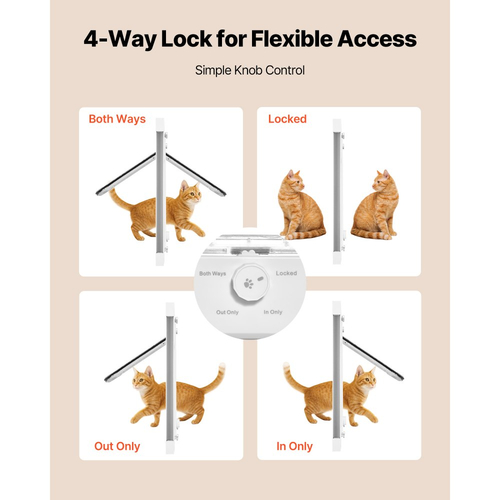 4-Way Lock for Flexible Access

Simple Knob Control

Both Ways

Locked

Both Ways

Locked

Out Only

In Only

Out Only

In Only