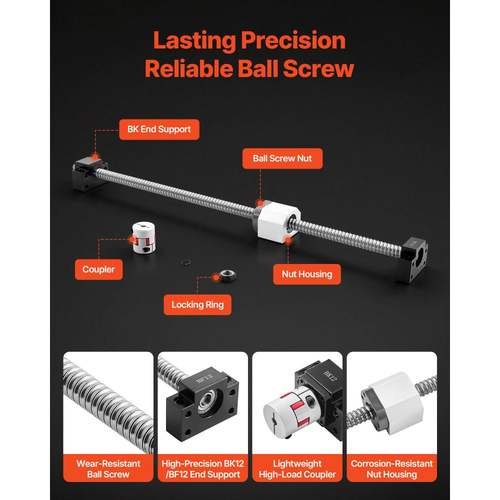 Lasting Precision
Reliable Ball Screw

BK End Support

Ball Screw Nut

Coupler

Nut Housing

Locking Ring

BF12

BK12

Wear-Resistant Ball Screw

High-Precision BK12 /BF12 End Support

Lightweight High-Load Coupler

Corrosion-Resistant Nut Housing