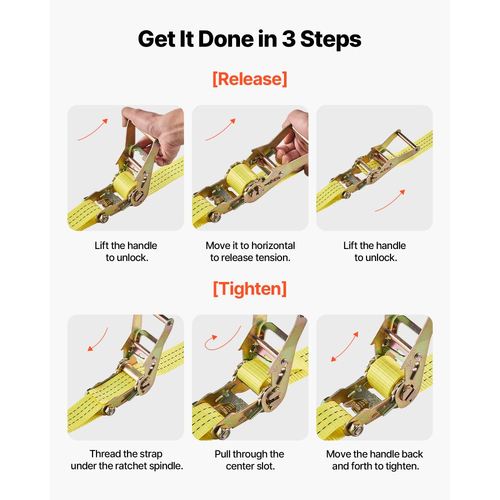 Get It Done in 3 Steps

[Release]

Lift the handle to unlock.

Move it to horizontal to release tension.

Lift the handle to unlock.

[Tighten]

Thread the strap under the ratchet spindle.

Pull through the center slot.

Move the handle back and forth to tighten.