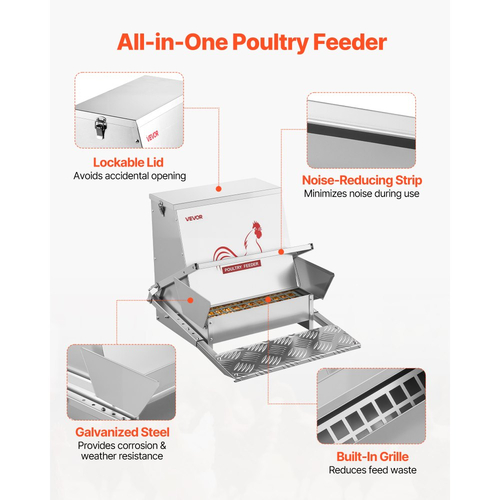 All-in-One Poultry Feeder

VEVOR

Lockable Lid
Avoids accidental opening

Noise-Reducing Strip
Minimizes noise during use

VEVOR

POULTRY FEEDER

Galvanized Steel
Provides corrosion & weather resistance

Built-In Grille
Reduces feed waste