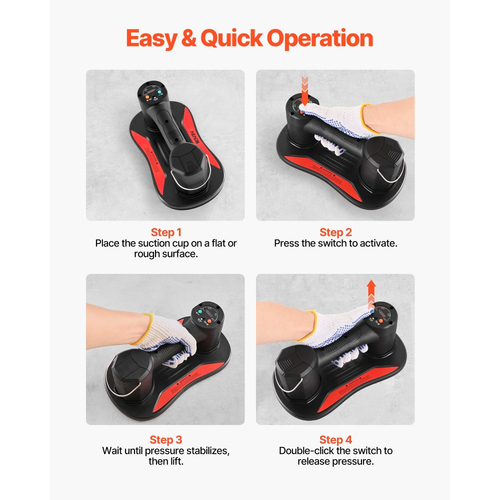 Easy & Quick Operation

Step 1
Place the suction cup on a flat or rough surface.

Step 2
Press the switch to activate.

Step 3
Wait until pressure stabilizes, then lift.

Step 4
Double-click the switch to release pressure.