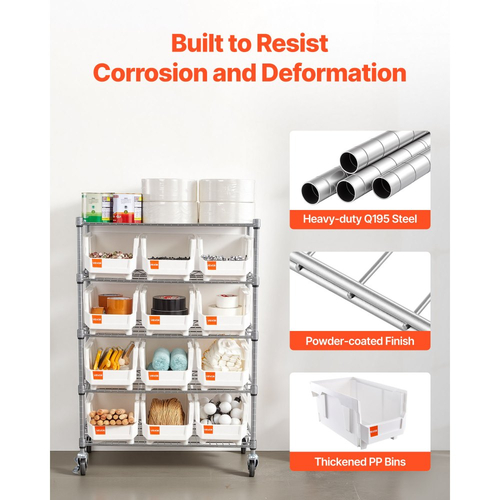 Built to Resist Corrosion and Deformation

Heavy-duty Q195 Steel

Powder-coated Finish

Thickened PP Bins