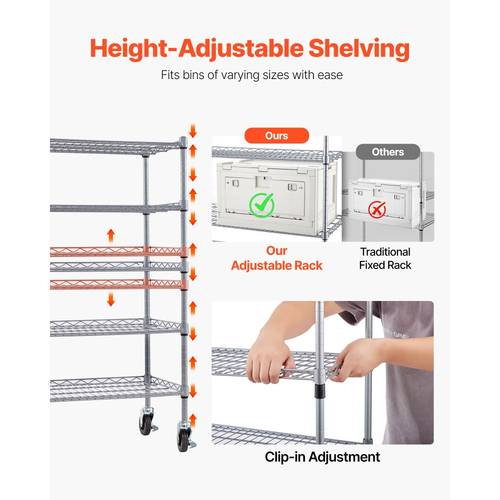 Height-Adjustable Shelving

Fits bins of varying sizes with ease

Ours

Others

Our Adjustable Rack

Traditional Fixed Rack

Clip-in Adjustment