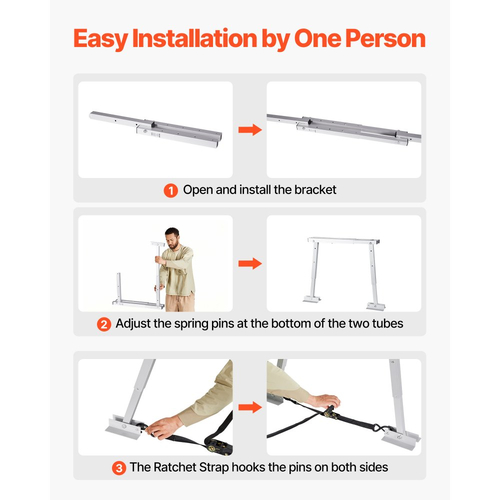 Easy Installation by One Person

1 Open and install the bracket

2 Adjust the spring pins at the bottom of the two tubes

3 The Ratchet Strap hooks the pins on both sides