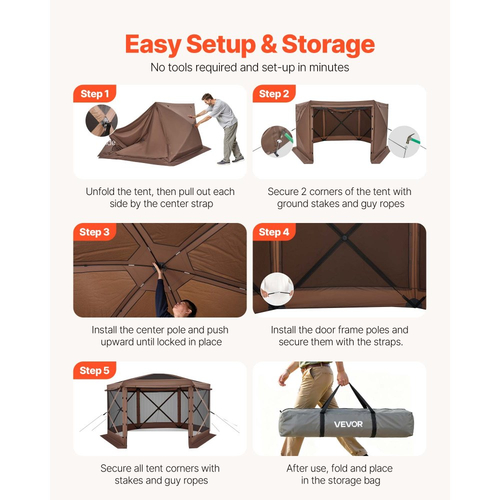 Easy Setup & Storage

No tools required and set-up in minutes

Step 1

Unfold the tent, then pull out each side by the center strap

Step 2

Secure 2 corners of the tent with ground stakes and guy ropes

Step 3

Install the center pole and push upward until locked in place

Step 4

Install the door frame poles and secure them with the straps.

Step 5

Secure all tent corners with stakes and guy ropes

VEVOR

After use, fold and place in the storage bag