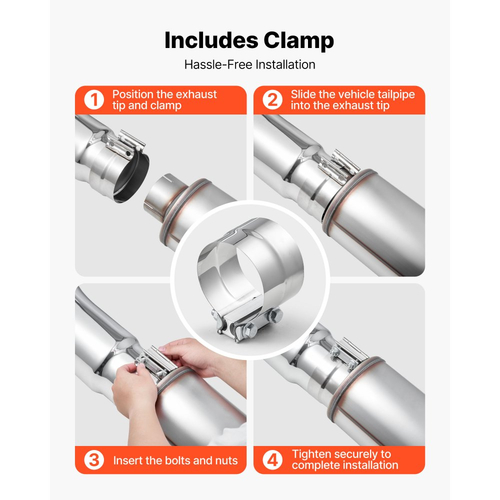 Includes Clamp

Hassle-Free Installation

1 Position the exhaust tip and clamp

2 Slide the vehicle tailpipe into the exhaust tip

3 Insert the bolts and nuts

4 Tighten securely to complete installation