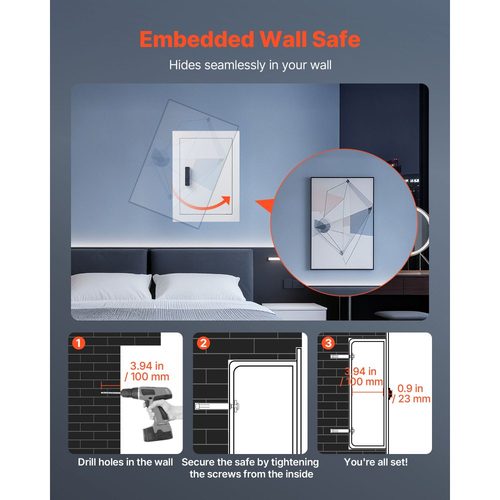 Embedded Wall Safe

Hides seamlessly in your wall

1

3.94 in / 100 mm

Drill holes in the wall

2

Secure the safe by tightening the screws from the inside

3

3.94 in / 100 mm

0.9 in / 23 mm

You're all set!